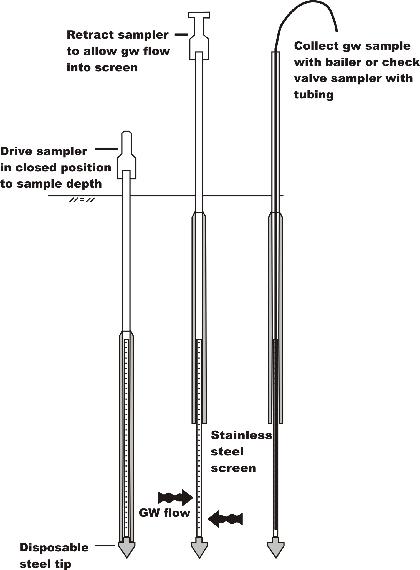 Retract sampler to allow gw flow into screen

Collect gw sample with bailer or check valve sampler with tubing

Drive sampler in closed position to sample depth

Stainless steel screen

GW flow

Disposable steel tip